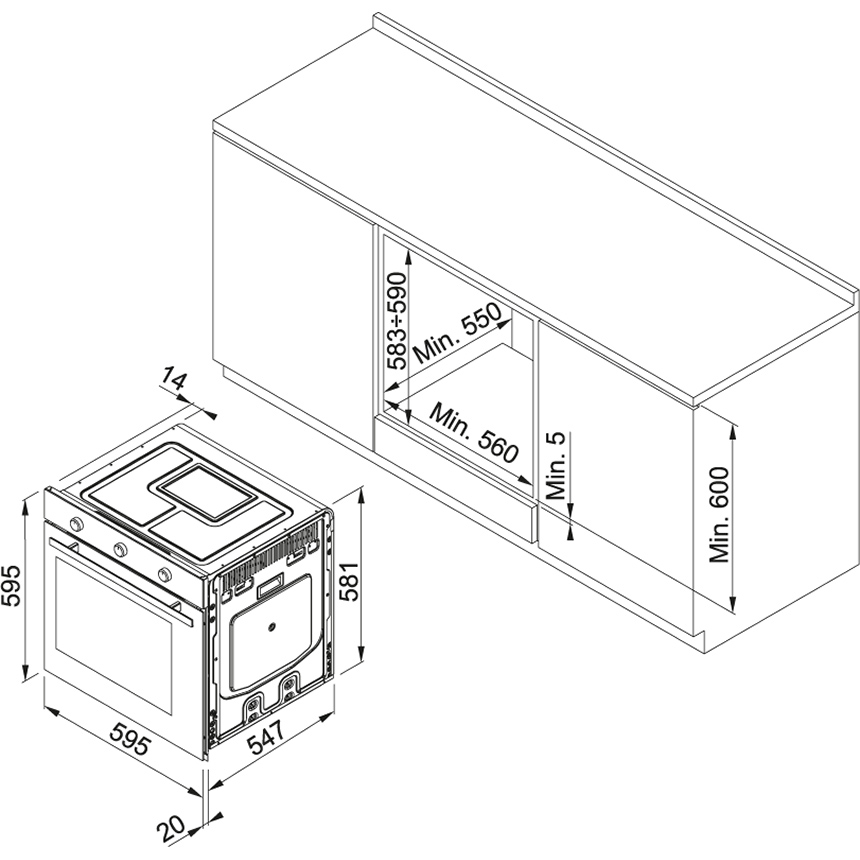 583÷590
Min. 550
Min. 560
Min. 5
Min. 600
14
595
581
595
547
20